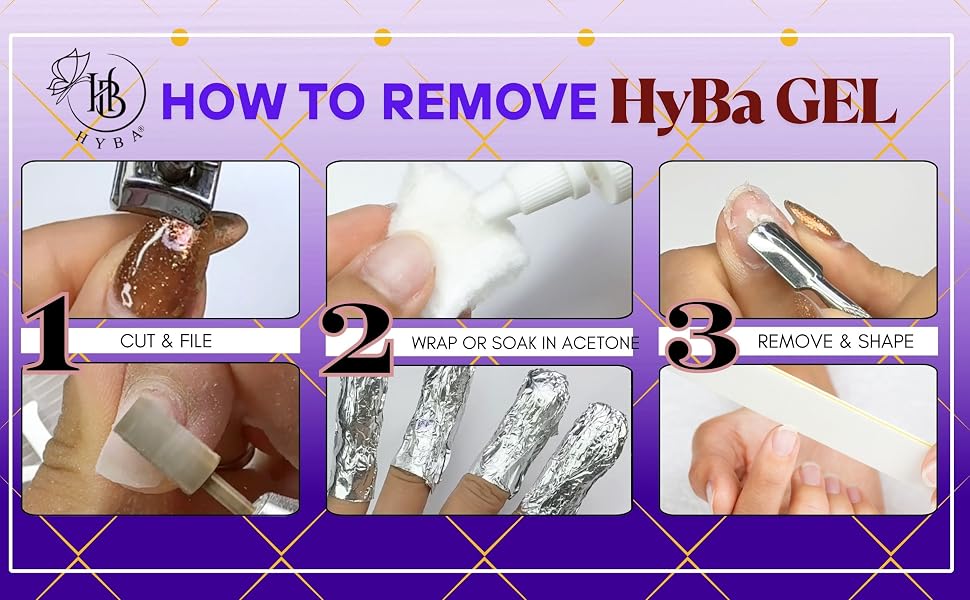 HB
HYBA®

HOW TO REMOVE HyBa GEL

1
CUT & FILE

2
WRAP OR SOAK IN ACETONE

3
REMOVE & SHAPE