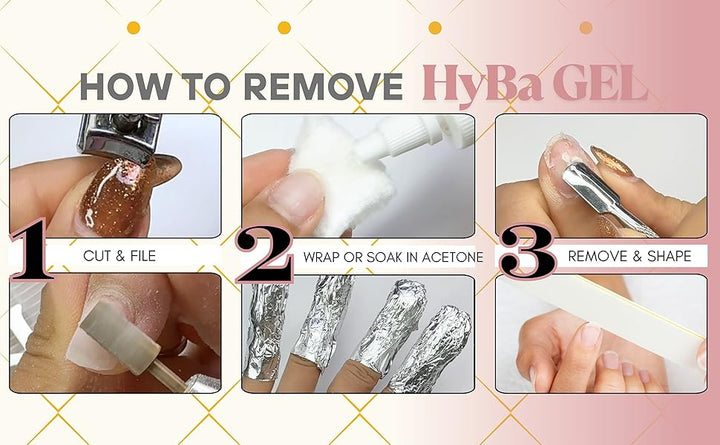 HOW TO REMOVE HyBa GEL

1 CUT & FILE

2 WRAP OR SOAK IN ACETONE

3 REMOVE & SHAPE